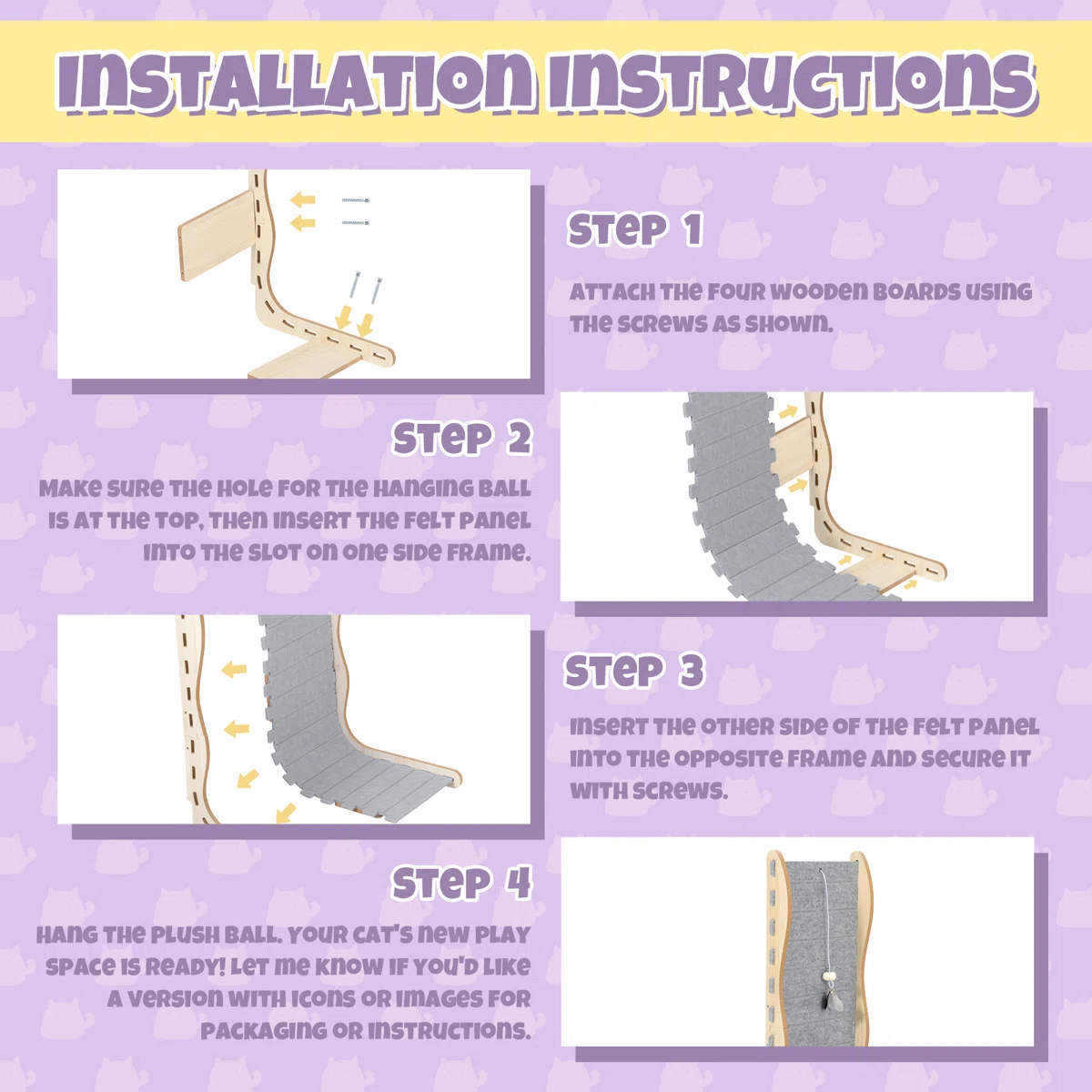 INSTALLATION INSTRUCTIONS

STEP 1

ATTACH THE FOUR WOODEN BOARDS USING THE SCREWS AS SHOWN.

STEP 2

MAKE SURE THE HOLE FOR THE HANGING BALL IS AT THE TOP, THEN INSERT THE FELT PANEL INTO THE SLOT ON ONE SIDE FRAME.

STEP 3

INSERT THE OTHER SIDE OF THE FELT PANEL INTO THE OPPOSITE FRAME AND SECURE IT WITH SCREWS.

STEP 4

HANG THE PLUSH BALL. YOUR CAT'S NEW PLAY SPACE IS READY! LET ME KNOW IF YOU'D LIKE A VERSION WITH ICONS OR IMAGES FOR PACKAGING OR INSTRUCTIONS.