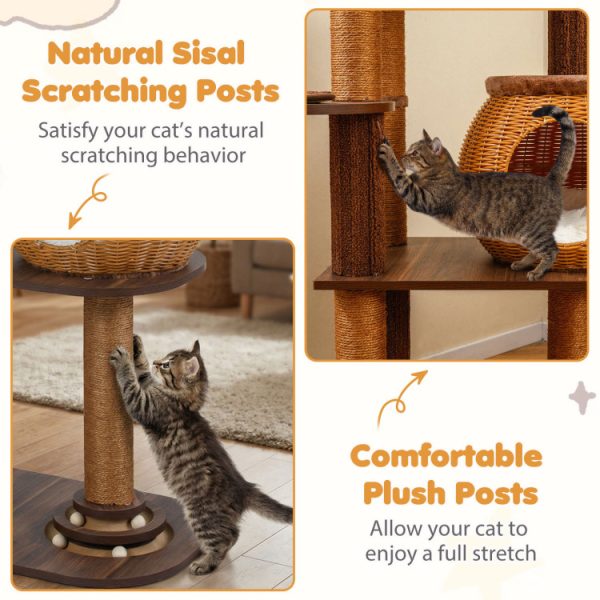 Natural Sisal Scratching Posts

Satisfy your cat's natural scratching behavior

Comfortable Plush Posts

Allow your cat to enjoy a full stretch