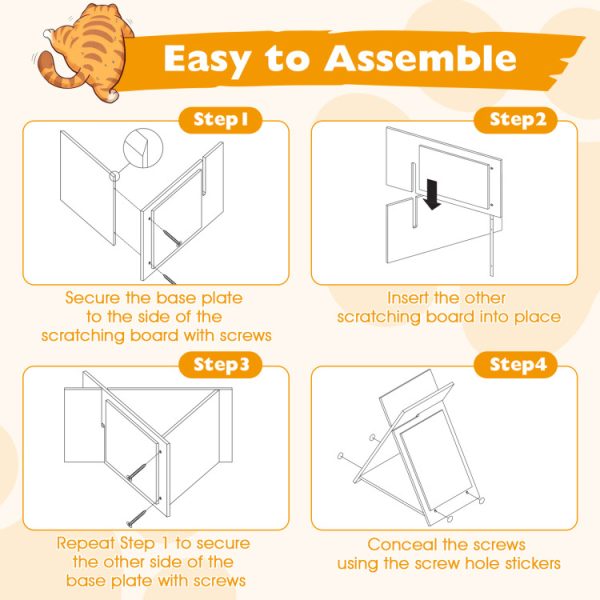 Easy to Assemble

Step1

Secure the base plate to the side of the scratching board with screws

Step2

Insert the other scratching board into place

Step3

Repeat Step 1 to secure the other side of the base plate with screws

Step4

Conceal the screws using the screw hole stickers