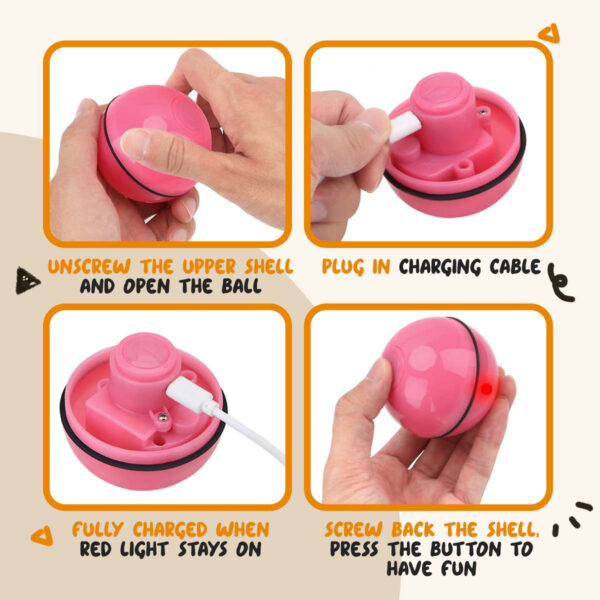 UNSCREW THE UPPER SHELL AND OPEN THE BALL

PLUG IN CHARGING CABLE

FULLY CHARGED WHEN RED LIGHT STAYS ON

SCREW BACK THE SHELL, PRESS THE BUTTON TO HAVE FUN