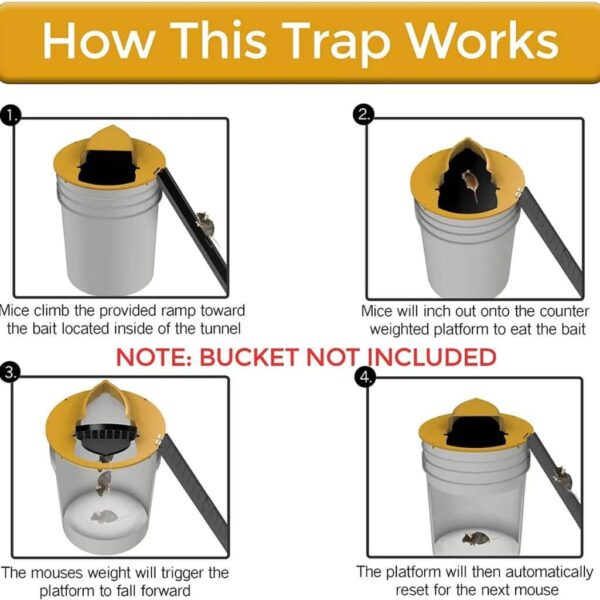 How This Trap Works

1.

Mice climb the provided ramp toward the bait located inside of the tunnel

2.

Mice will inch out onto the counter weighted platform to eat the bait

NOTE: BUCKET NOT INCLUDED

3.

The mouses weight will trigger the platform to fall forward

4.

The platform will then automatically reset for the next mouse