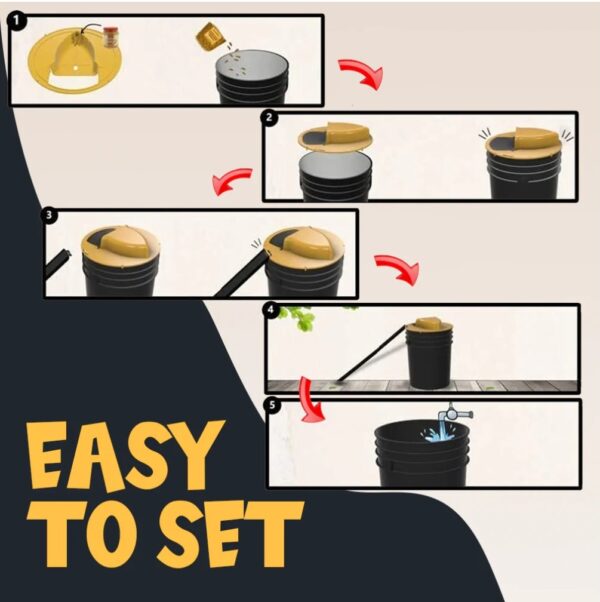 1

2

3

4

5

EASY TO SET