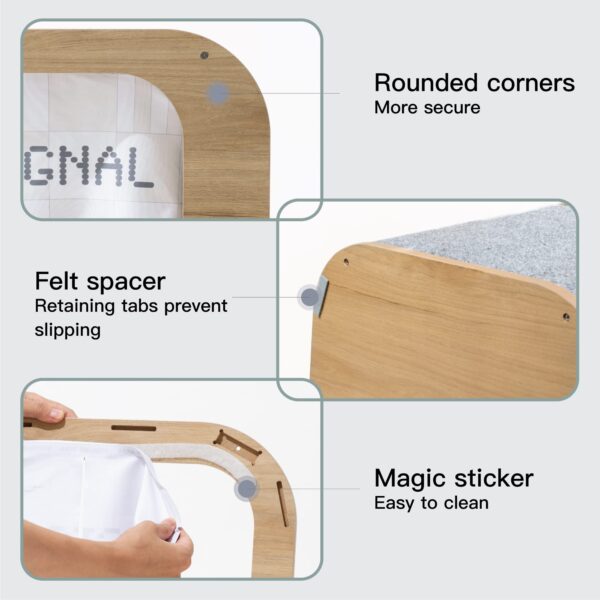 GNAL_

Rounded corners
More secure

Felt spacer
Retaining tabs prevent slipping

Magic sticker
Easy to clean