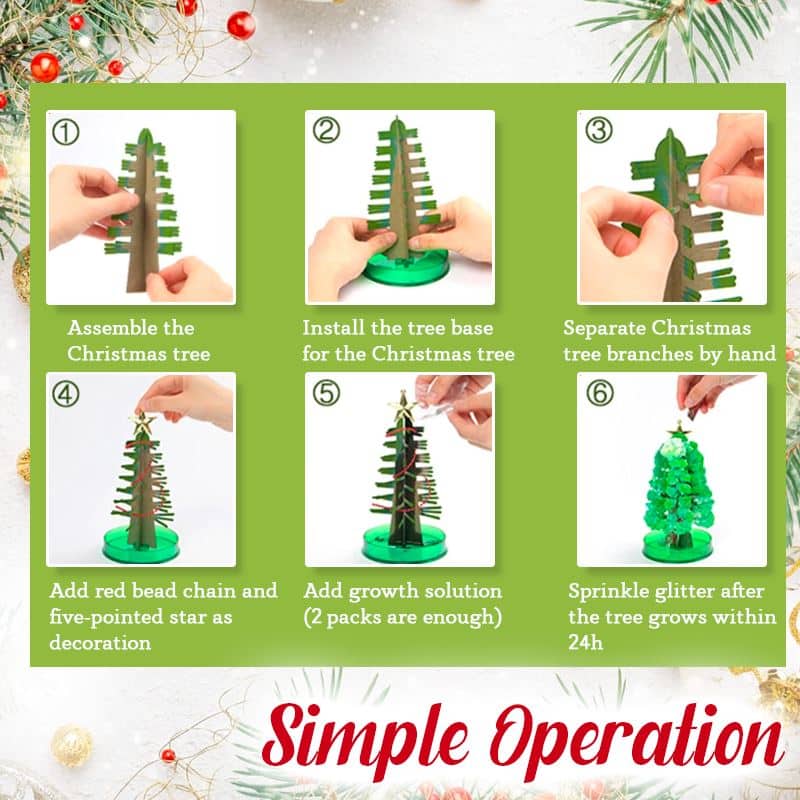 ①

Assemble the Christmas tree

②

Install the tree base for the Christmas tree

③

Separate Christmas tree branches by hand

④

Add red bead chain and five-pointed star as decoration

⑤

Add growth solution (2 packs are enough)

⑥

Sprinkle glitter after the tree grows within 24h

Simple Operation