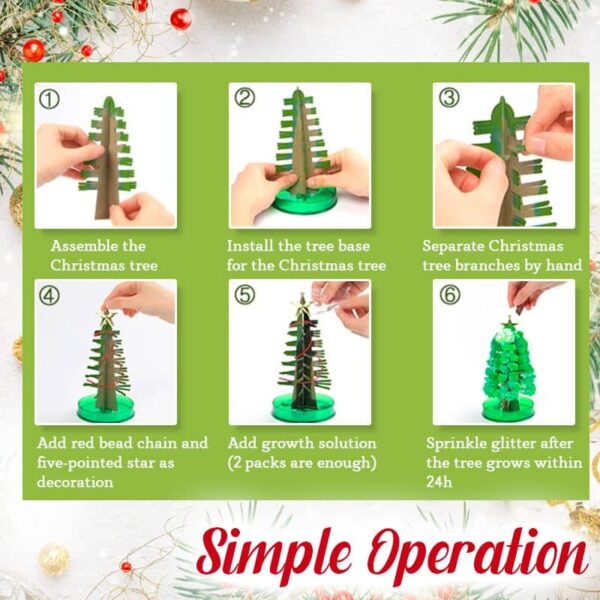 ①
Assemble the Christmas tree

②
Install the tree base for the Christmas tree

③
Separate Christmas tree branches by hand

④
Add red bead chain and five-pointed star as decoration

⑤
Add growth solution (2 packs are enough)

⑥
Sprinkle glitter after the tree grows within 24h

Simple Operation