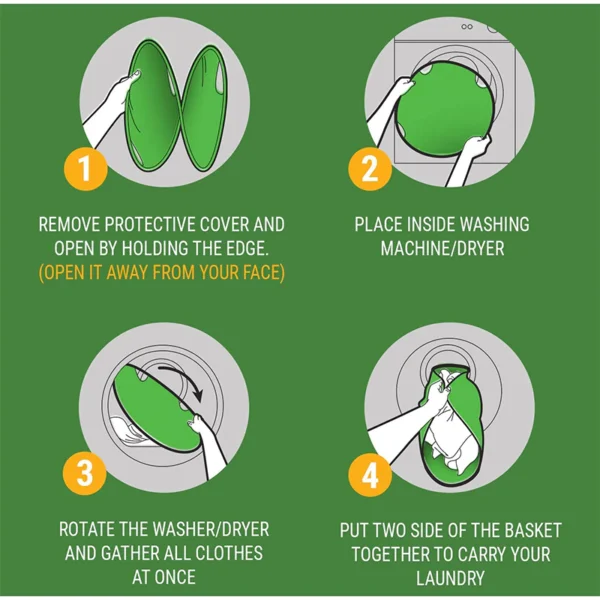 1

REMOVE PROTECTIVE COVER AND OPEN BY HOLDING THE EDGE.
(OPEN IT AWAY FROM YOUR FACE)

2

PLACE INSIDE WASHING MACHINE/DRYER

3

ROTATE THE WASHER/DRYER AND GATHER ALL CLOTHES AT ONCE

4

PUT TWO SIDE OF THE BASKET TOGETHER TO CARRY YOUR LAUNDRY