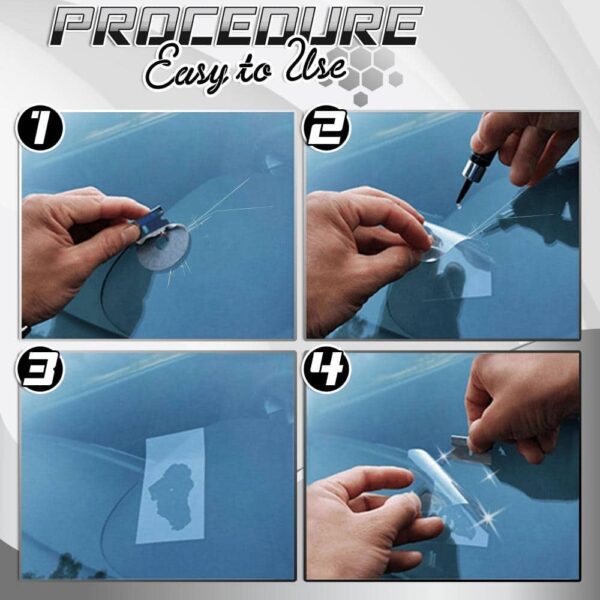 PROCEDURE
Easy to Use

1

2

3

4