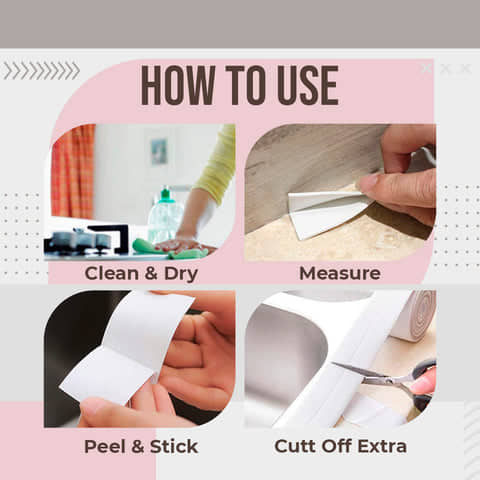 HOW TO USE

Clean & Dry

Measure

Peel & Stick

Cutt Off Extra